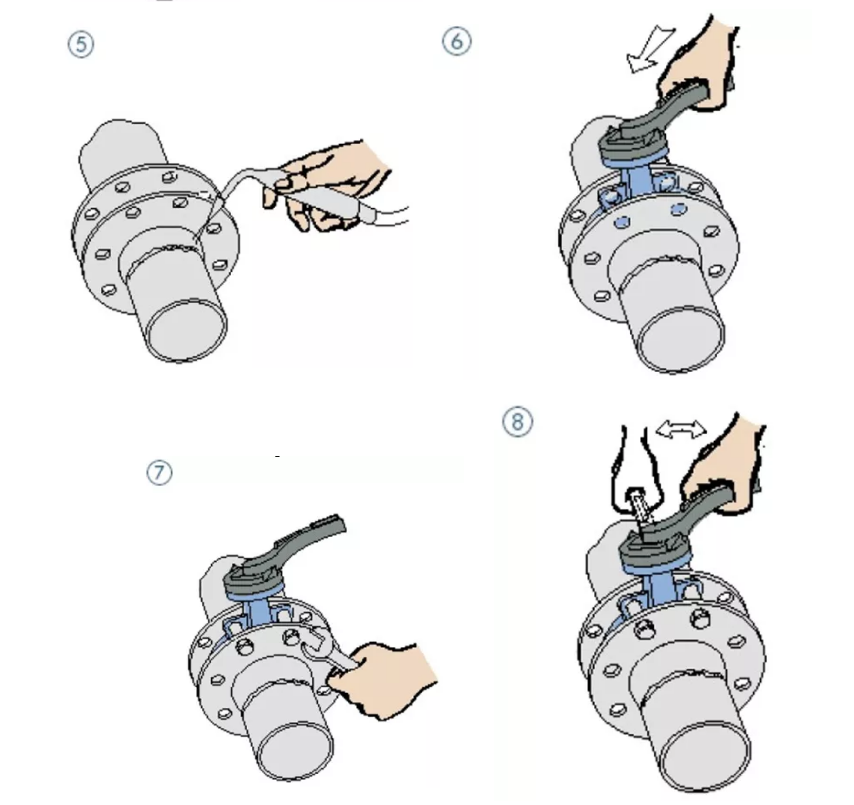 ⑤

⑥

⑦

⑧